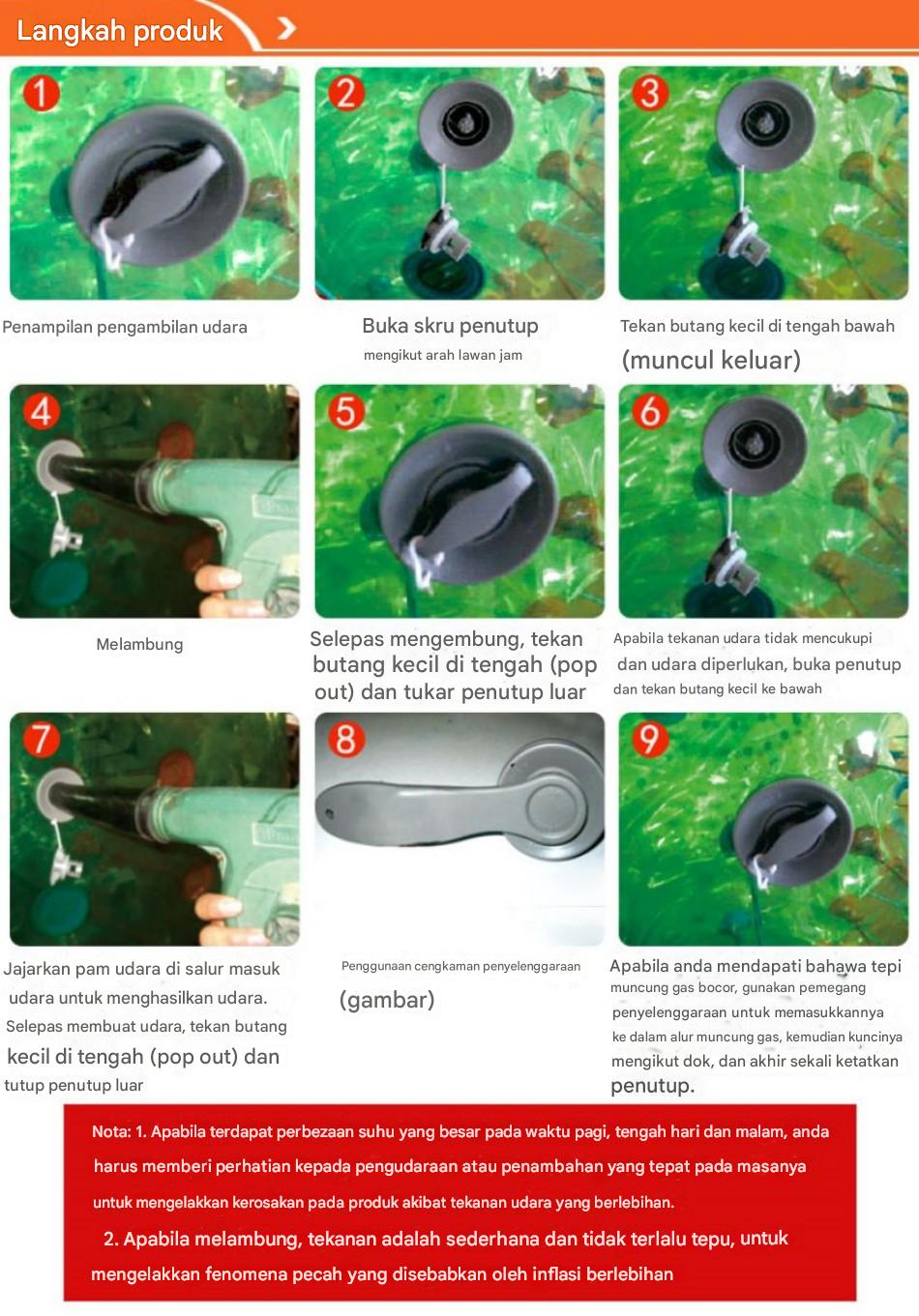 Langkah produk

1

Penampilan pengambilan udara

2

Buka skru penutup
mengikut arah lawan jam

3

Tekan butang kecil di tengah bawah
(muncul keluar)

4

Melambung

5

Selepas mengembung, tekan butang kecil di tengah (pop out) dan tukar penutup luar

6

Apabila tekanan udara tidak mencukupi dan udara diperlukan, buka penutup dan tekan butang kecil ke bawah

7

Jajarkan pam udara di salur masuk udara untuk menghasilkan udara. Selepas membuat udara, tekan butang kecil di tengah (pop out) dan tutup penutup luar

8

Penggunaan cengkaman penyelenggaraan
(gambar)

9

Apabila anda mendapati bahawa tepi muncung gas bocor, gunakan pemegang penyelenggaraan untuk memasukkannya ke dalam alur muncung gas, kemudian kuncinya mengikut dok, dan akhir sekali ketatkan penutup.

Nota: 1. Apabila terdapat perbezaan suhu yang besar pada waktu pagi, tengah hari dan malam, anda harus memberi perhatian kepada pengudaraan atau penambahan yang tepat pada masanya untuk mengelakkan kerosakan pada produk akibat tekanan udara yang berlebihan.
2. Apabila melambung, tekanan adalah sederhana dan tidak terlalu tepu, untuk mengelakkan fenomena pecah yang disebabkan oleh inflasi berlebihan